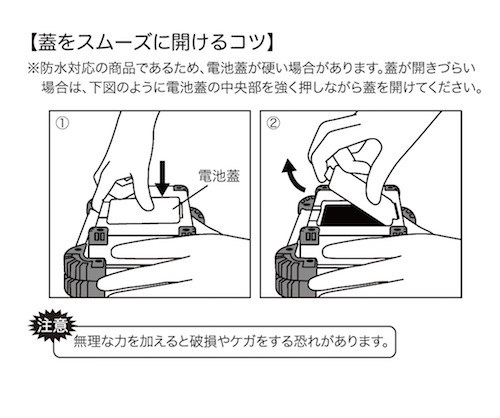 【蓋をスムーズに開けるコツ】

※防水対応の商品であるため、電池蓋が硬い場合があります。蓋が開きづらい場合は、下図のように電池蓋の中央部を強く押しながら蓋を開けてください。

①

電池蓋

②

注意

無理な力を加えると破損やケガをする恐れがあります。