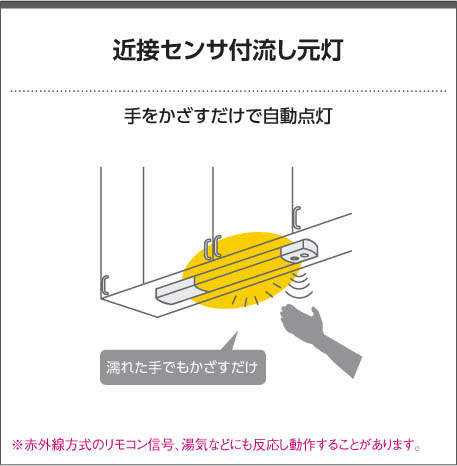 近接センサ付流し元灯

手をかざすだけで自動点灯

濡れた手でもかざすだけ

※赤外線方式のリモコン信号、湯気などにも反応し動作することがあります。